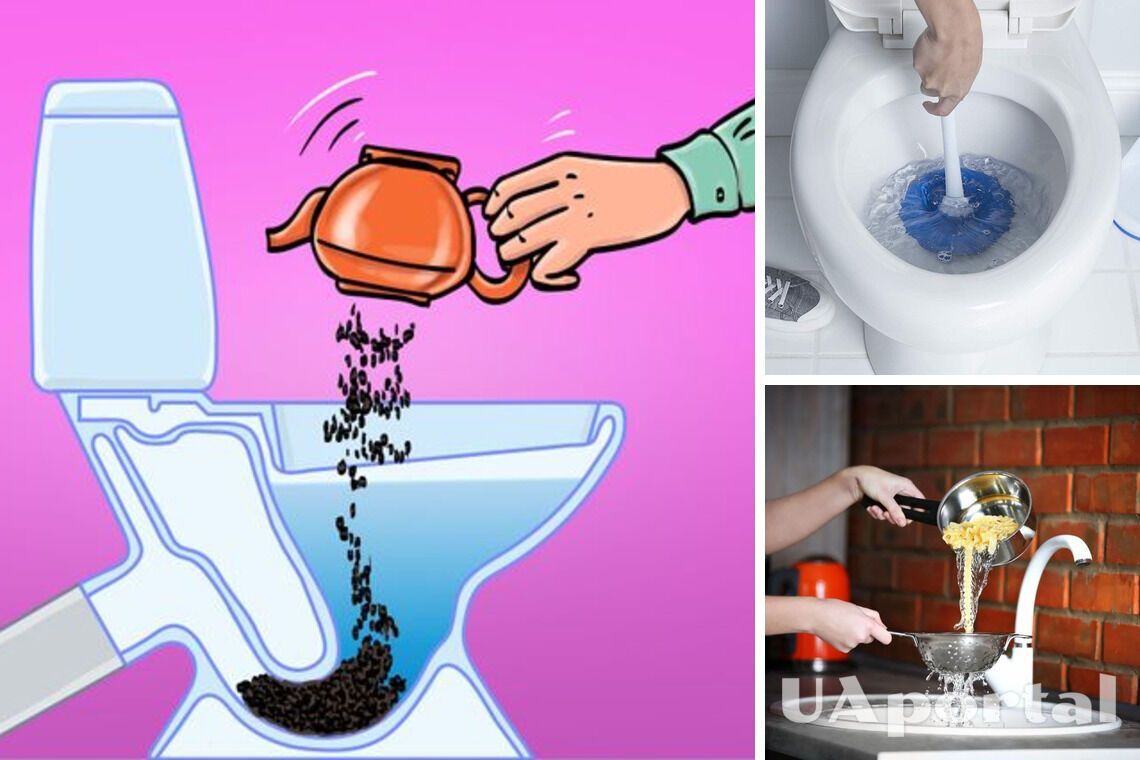 UAportal